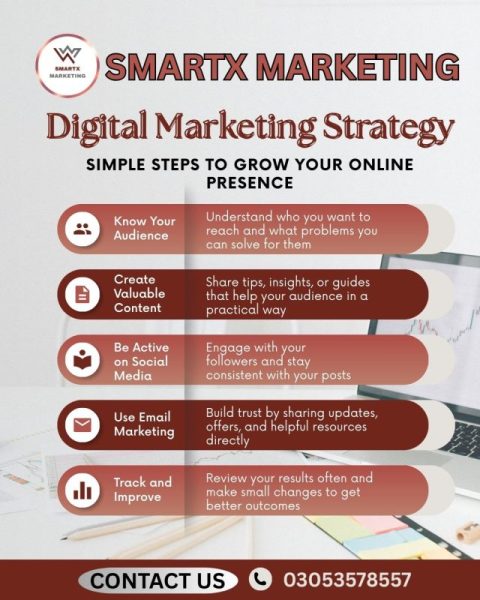 SMARTX MARKETING

SMARTX MARKETING

Digital Marketing Strategy

SIMPLE STEPS TO GROW YOUR ONLINE PRESENCE

Know Your Audience

Understand who you want to reach and what problems you can solve for them

Create Valuable Content

Share tips, insights, or guides that help your audience in a practical way

Be Active on Social Media

Engage with your followers and stay consistent with your posts

Use Email Marketing

Build trust by sharing updates, offers, and helpful resources directly

Track and Improve

Review your results often and make small changes to get better outcomes

CONTACT US 03053578557